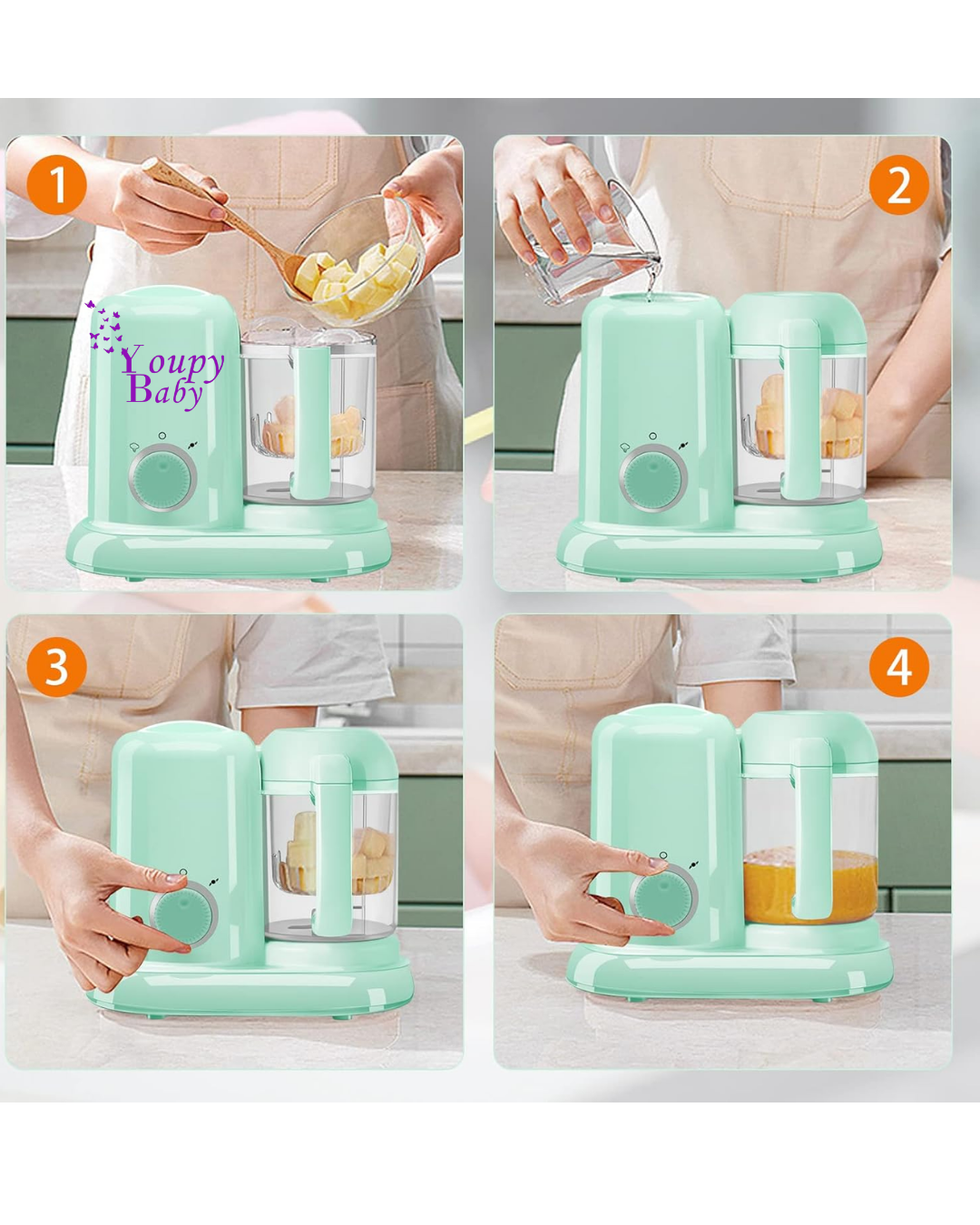 1

Youpy Baby

2

3

4